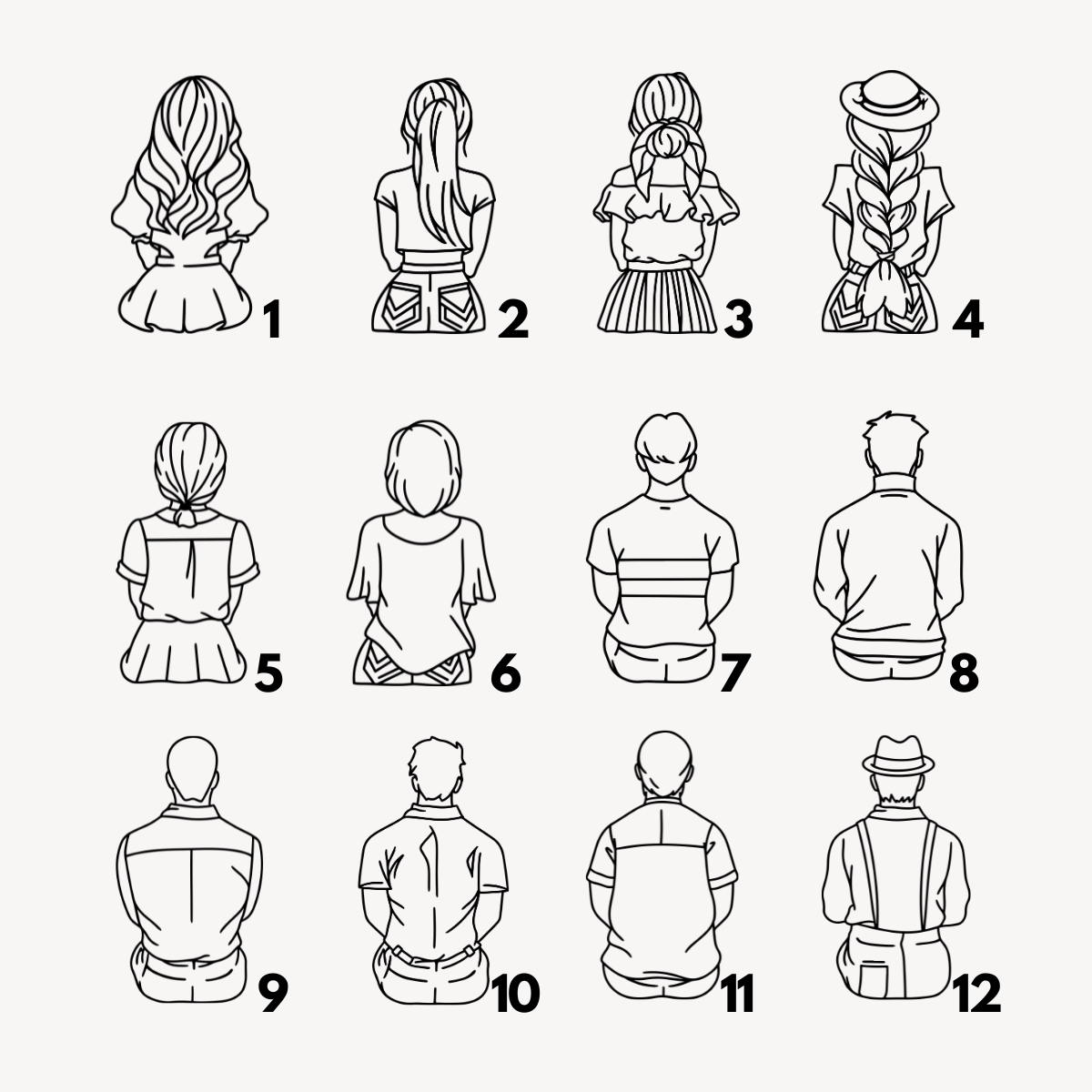 1 2 3 4

5 6 7 8

9 10 11 12